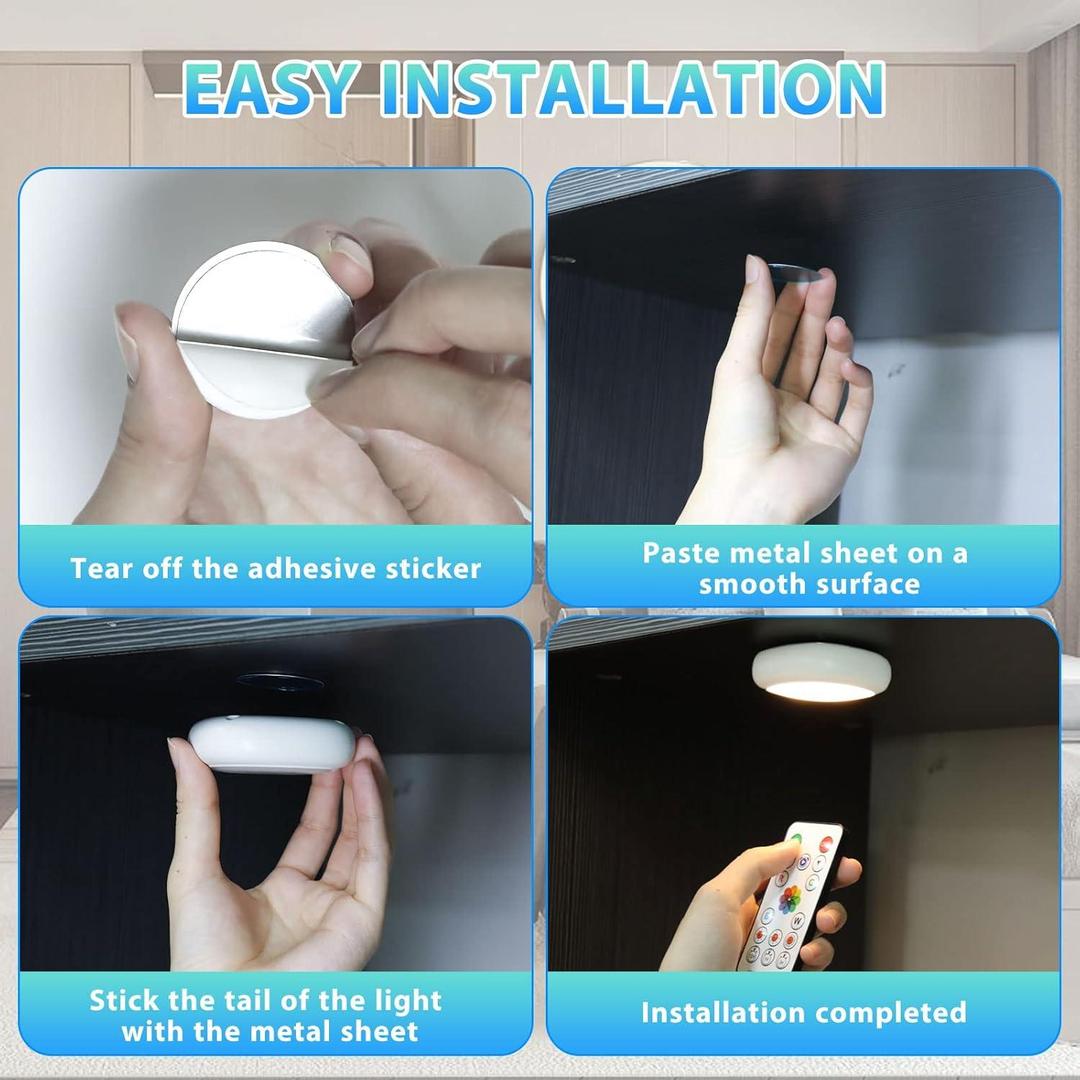 EASY INSTALLATION

Tear off the adhesive sticker

Paste metal sheet on a smooth surface

Stick the tail of the light with the metal sheet

Installation completed