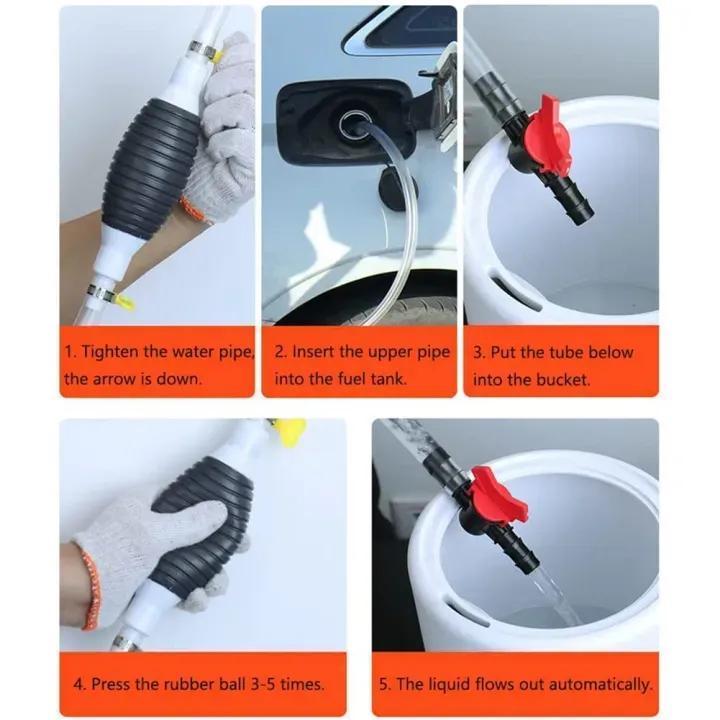 1. Tighten the water pipe, the arrow is down.

2. Insert the upper pipe into the fuel tank.

3. Put the tube below into the bucket.

4. Press the rubber ball 3-5 times.

5. The liquid flows out automatically.