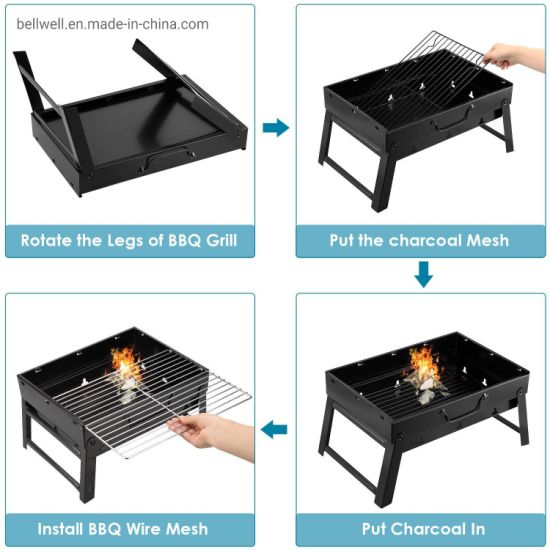 bellwell.en.made-in-china.com

Rotate the Legs of BBQ Grill

Put the charcoal Mesh

Put Charcoal In

Install BBQ Wire Mesh