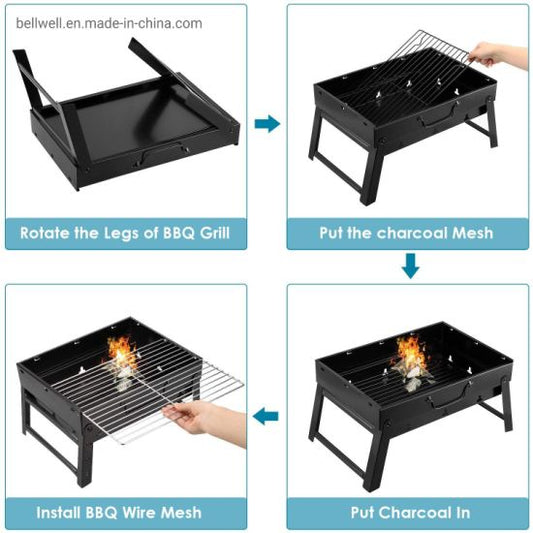 bellwell.en.made-in-china.com

Rotate the Legs of BBQ Grill

Put the charcoal Mesh

Put Charcoal In

Install BBQ Wire Mesh